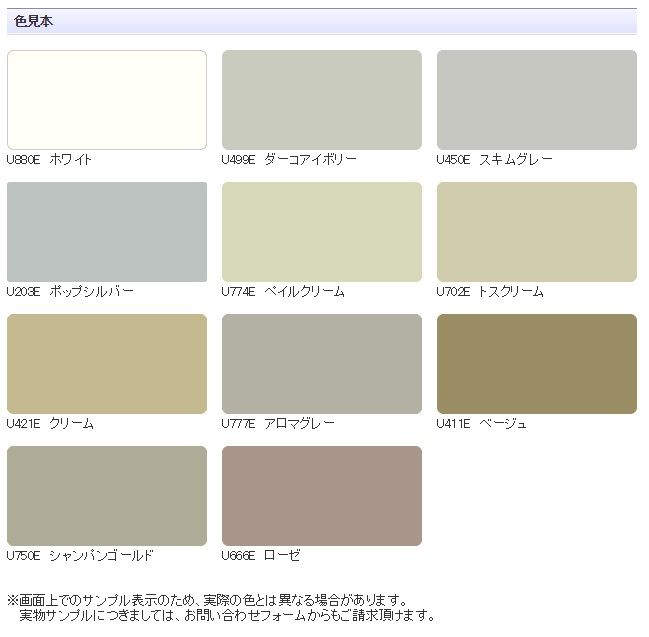 色見本

U880E ホワイト

U499E ダーコアイボリー

U450E スキムグレー

U203E ポップシルバー

U774E ペイルクリーム

U702E トスクリーム

U421E クリーム

U777E アロマグレー

U411E ベージュ

U750E シャンパンゴールド

U666E ローゼ

※画面上でのサンプル表示のため、実際の色とは異なる場合があります。
実物サンプルにつきましては、お問い合わせフォームからもご請求頂けます。